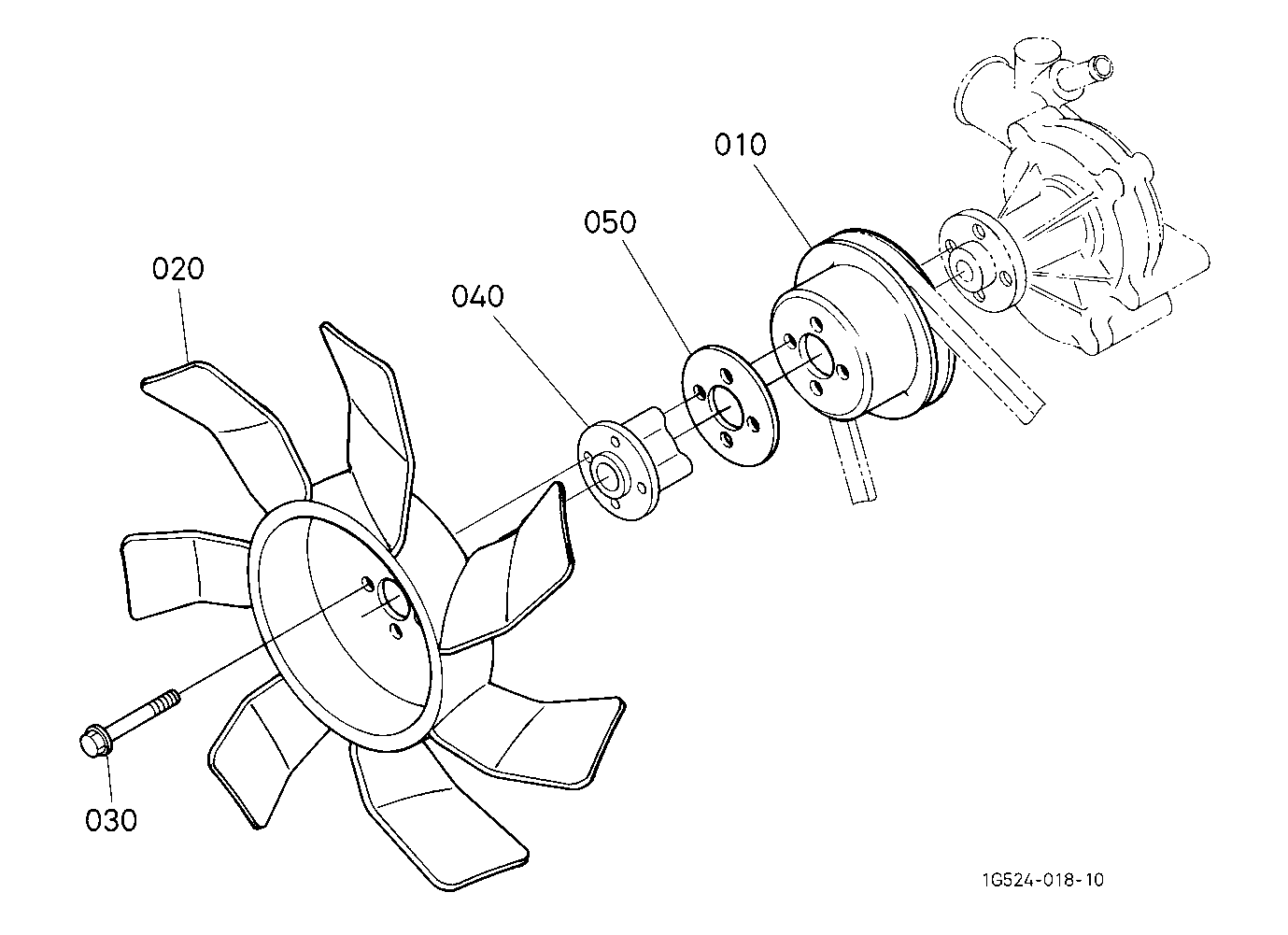 010

050

020

040

030

1G524-018-10